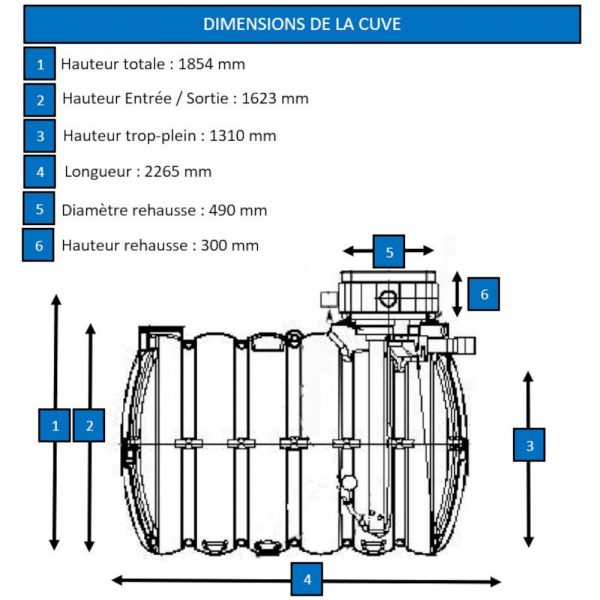 DIMENSIONS DE LA CUVE

1 Hauteur totale : 1854 mm

2 Hauteur Entrée / Sortie : 1623 mm

3 Hauteur trop-plein : 1310 mm

4 Longueur : 2265 mm

5 Diamètre rehausse : 490 mm

6 Hauteur rehausse : 300 mm

5

6

1

2

3

4